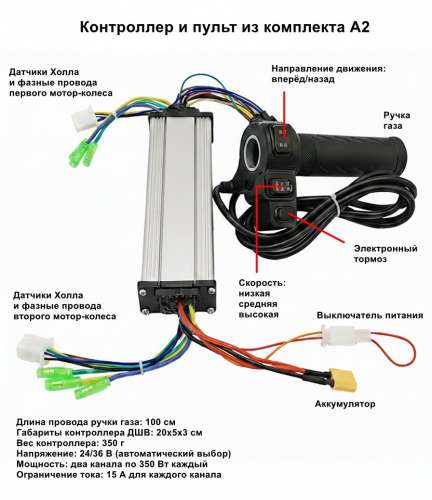 Контроллер и пульт из комплекта А2

Датчики Холла и фазные провода первого мотор-колеса

Направление движения: вперёд/назад

Ручка газа

Электронный тормоз

Скорость: низкая средняя высокая

Датчики Холла и фазные провода второго мотор-колеса

Выключатель питания

Аккумулятор

Длина провода ручки газа: 100 см
Габариты контроллера ДШВ: 20х5х3 см
Вес контроллера: 350 г
Напряжение: 24/36 В (автоматический выбор)
Мощность: два канала по 350 Вт каждый
Ограничение тока: 15 А для каждого канала