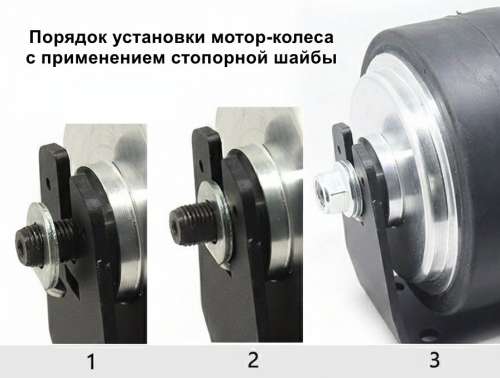 Порядок установки мотор-колеса с применением стопорной шайбы

1

2

3